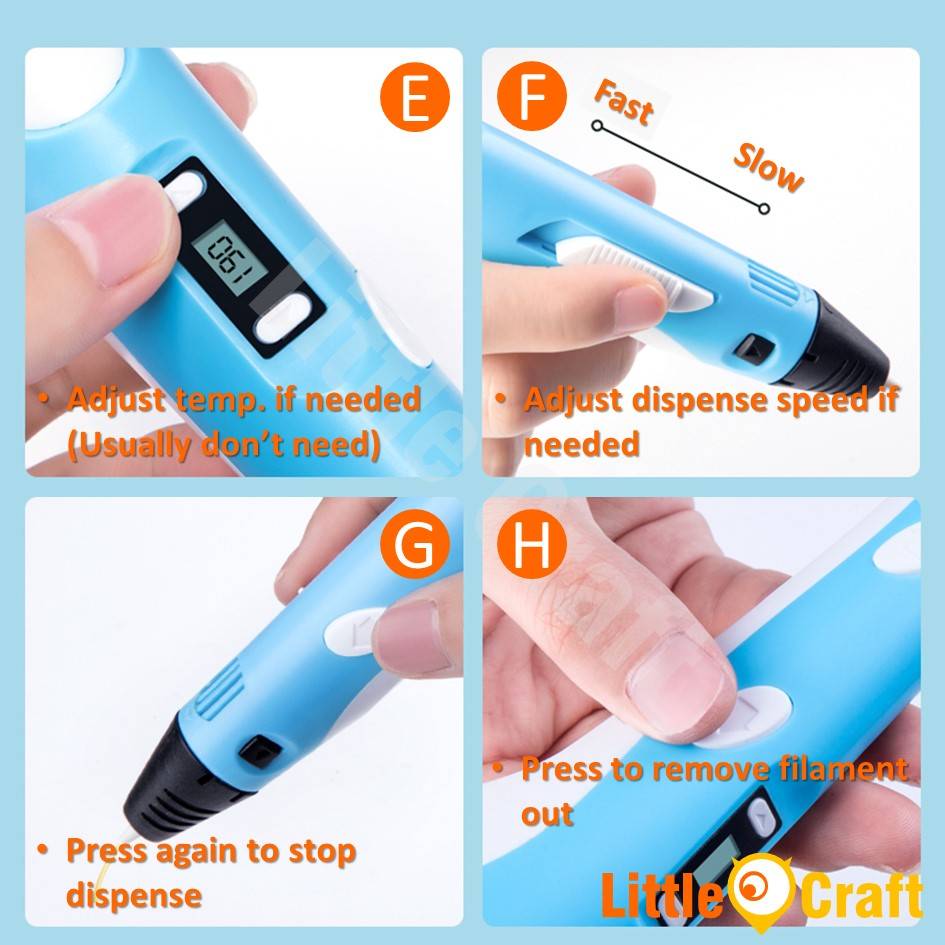 E

190

• Adjust temp. if needed (Usually don't need)

F

Fast

Slow

• Adjust dispense speed if needed

G

• Press again to stop dispense

H

• Press to remove filament out

Little Craft